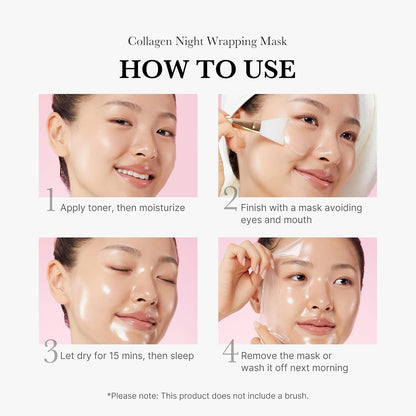 Collagen Night Wrapping Mask

HOW TO USE

1 Apply toner, then moisturize

2 Finish with a mask avoiding eyes and mouth

3 Let dry for 15 mins, then sleep

4 Remove the mask or wash it off next morning

*Please note: This product does not include a brush.