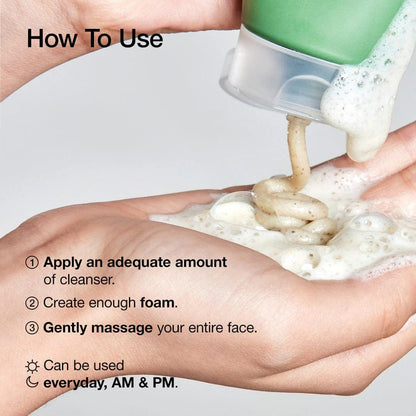 How To Use

① Apply an adequate amount of cleanser.

② Create enough foam.

③ Gently massage your entire face.

Can be used everyday, AM & PM.